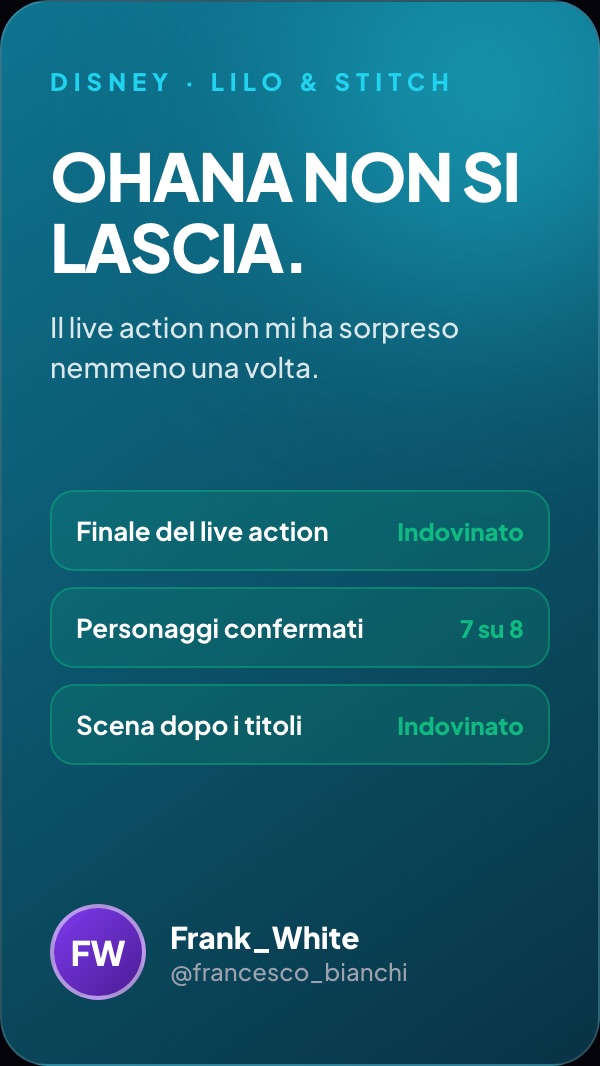 DISNEY · LILO & STITCH

OHANA NON SI LASCIA.

Il live action non mi ha sorpreso nemmeno una volta.

Finale del live action Indovinato

Personaggi confermati 7 su 8

Scena dopo i titoli Indovinato

FW

Frank_White
@francesco_bianchi