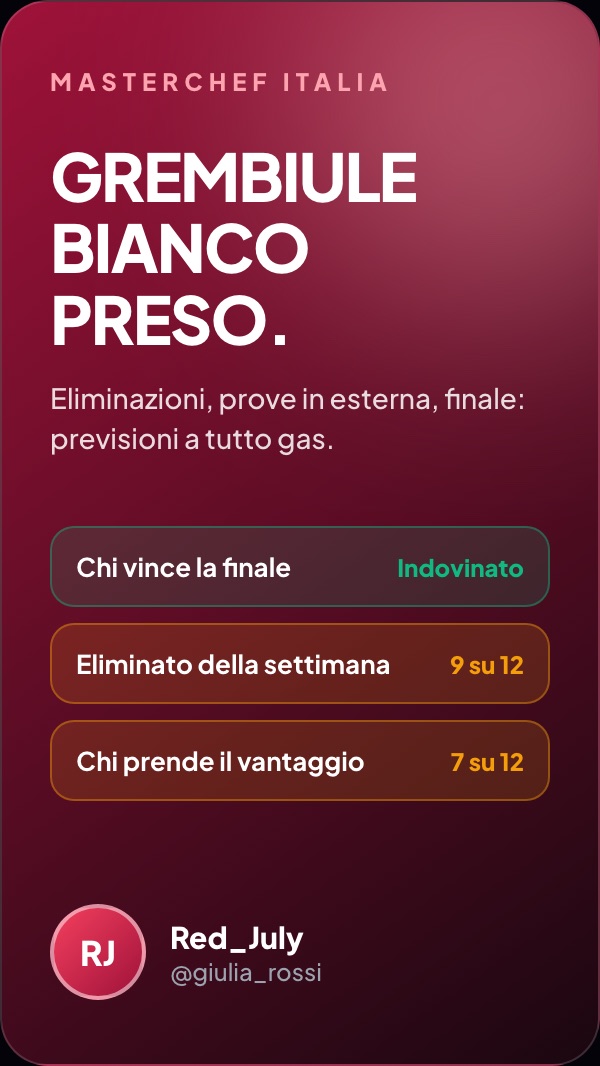 MASTERCHEF ITALIA

GREMBIULE BIANCO PRESO.

Eliminazioni, prove in esterna, finale: previsioni a tutto gas.

Chi vince la finale Indovinato

Eliminato della settimana 9 su 12

Chi prende il vantaggio 7 su 12

RJ

Red_July
@giulia_rossi