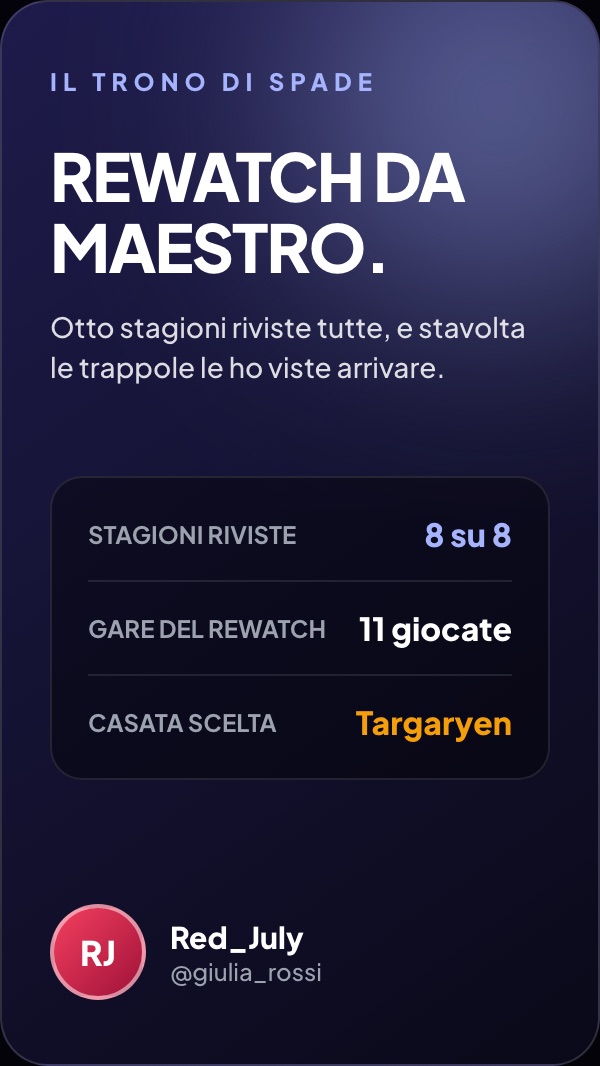 IL TRONO DI SPADE

REWATCH DA MAESTRO.

Otto stagioni riviste tutte, e stavolta le trappole le ho viste arrivare.

| STAGIONI RIVISTE | 8 su 8 |
|---|---|
| GARE DEL REWATCH | 11 giocate |
| CASATA SCELTA | Targaryen |

RJ

Red_July
@giulia_rossi